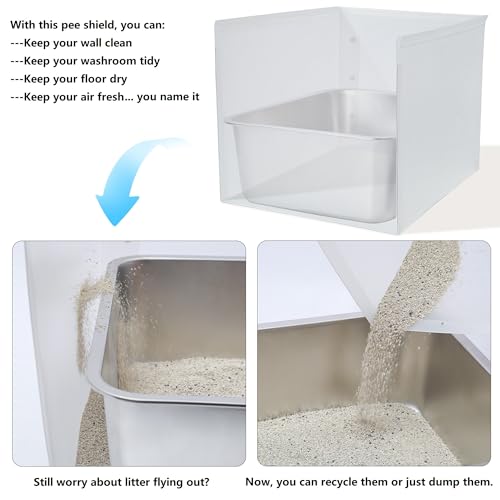 With this pee shield, you can:
---Keep your wall clean
---Keep your washroom tidy
---Keep your floor dry
---Keep your air fresh... you name it

Still worry about litter flying out?

Now, you can recycle them or just dump them.