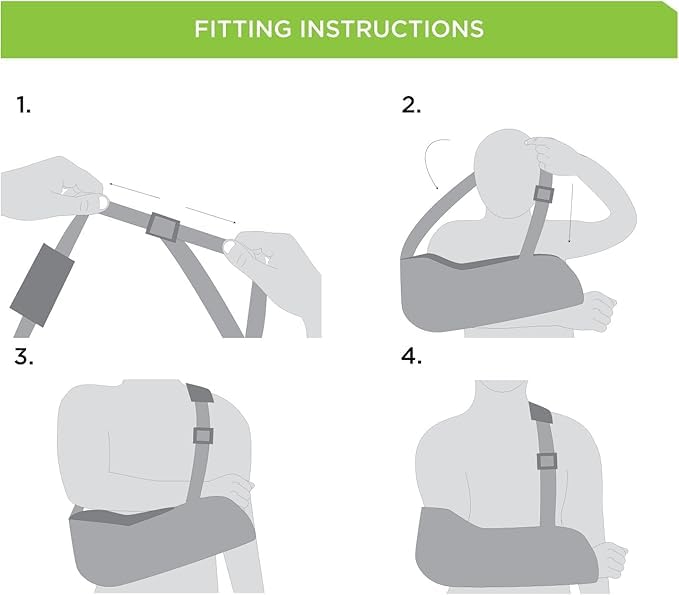 FITTING INSTRUCTIONS

1.

2.

3.

4.