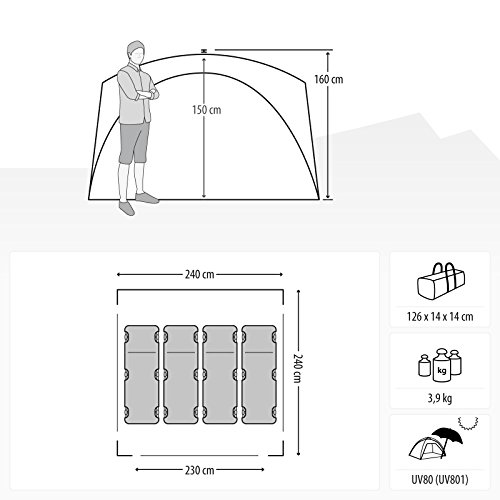 160 cm

150 cm

240 cm

240 cm

230 cm

126 x 14 x 14 cm

kg

3,9 kg

UV80 (UV801)