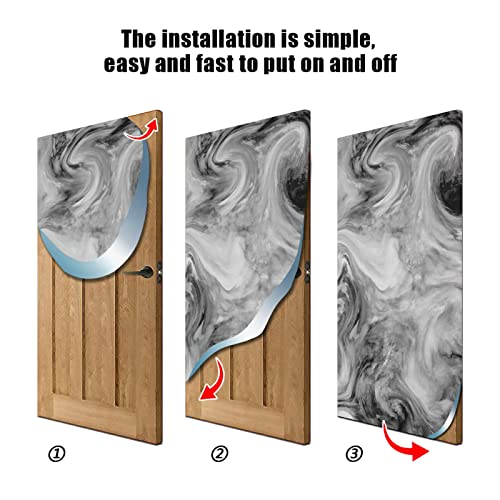 The installation is simple, easy and fast to put on and off

①

②

③