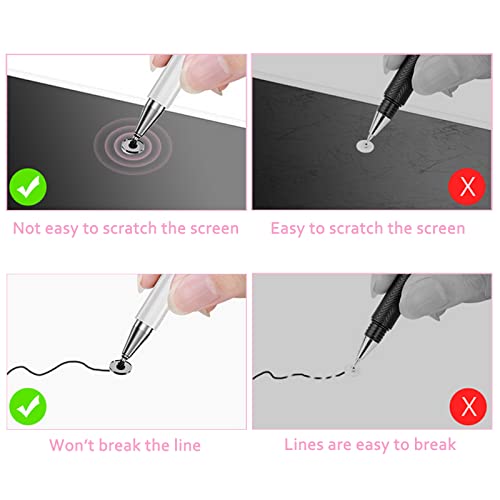 Not easy to scratch the screen

X

Easy to scratch the screen

Won't break the line

X

Lines are easy to break