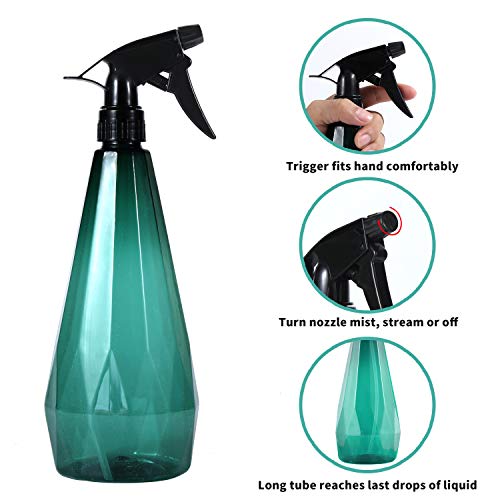 Trigger fits hand comfortably

Turn nozzle mist, stream or off

Long tube reaches last drops of liquid