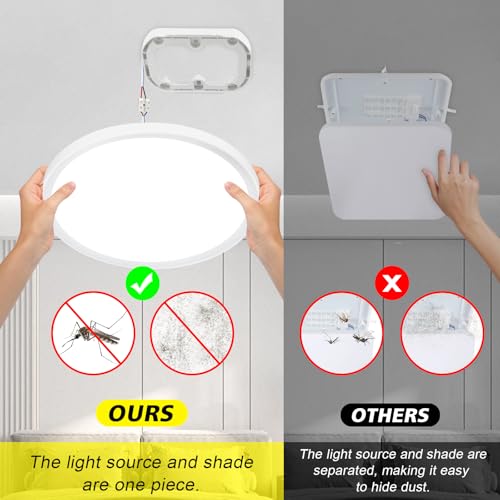 OURS

The light source and shade are one piece.

OTHERS

The light source and shade are separated, making it easy to hide dust.