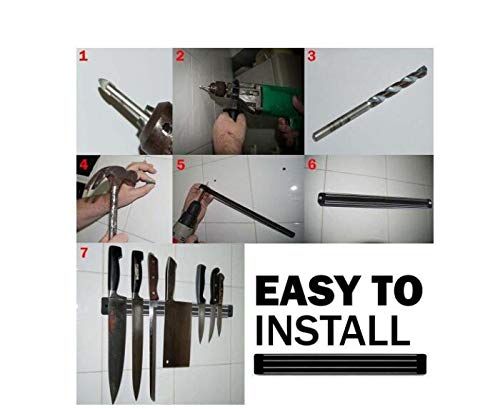 1

2

3

4

5

6

7

EASY TO
INSTALL