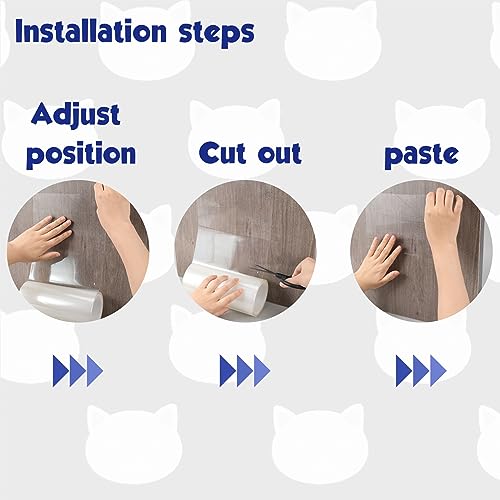 Installation steps

Adjust position

Cut out

paste