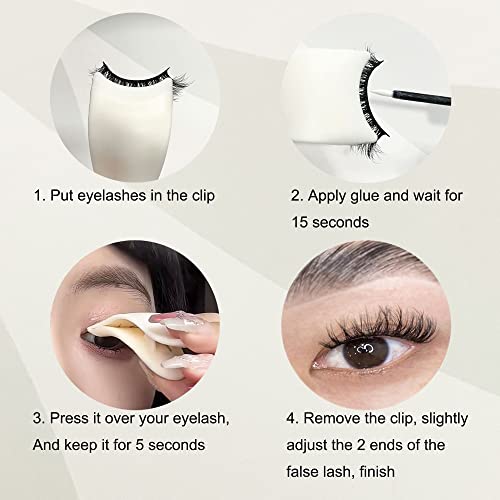 1. Put eyelashes in the clip

2. Apply glue and wait for 15 seconds

3. Press it over your eyelash, And keep it for 5 seconds

4. Remove the clip, slightly adjust the 2 ends of the false lash, finish