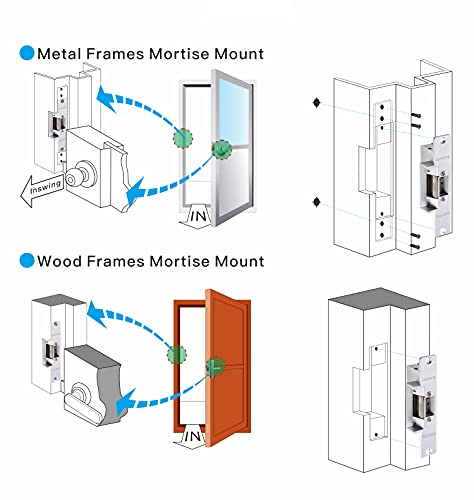 Metal Frames Mortise Mount

Inswing

IN

Wood Frames Mortise Mount

IN