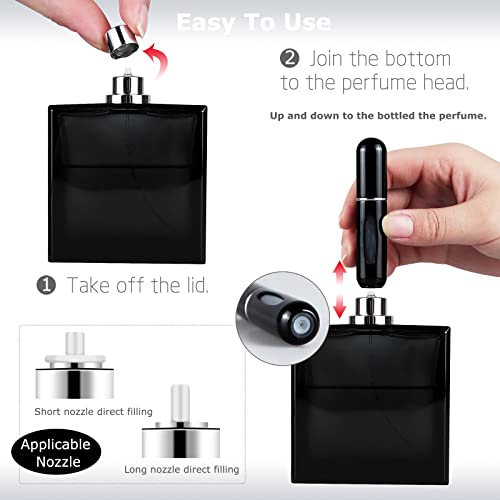 Easy To Use

❷ Join the bottom to the perfume head.

Up and down to the bottled the perfume.

❶ Take off the lid.

Short nozzle direct filling

Applicable Nozzle

Long nozzle direct filling