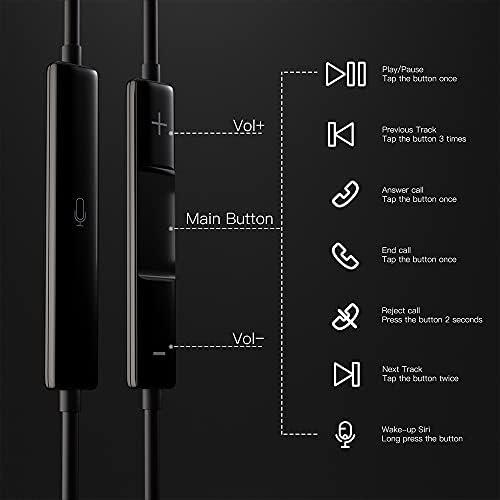 Vol+

Main Button

Vol-

Play/Pause
Tap the button once

Previous Track
Tap the button 3 times

Answer call
Tap the button once

End call
Tap the button once

Reject call
Press the button 2 seconds

Next Track
Tap the button twice

Wake-up Siri
Long press the button