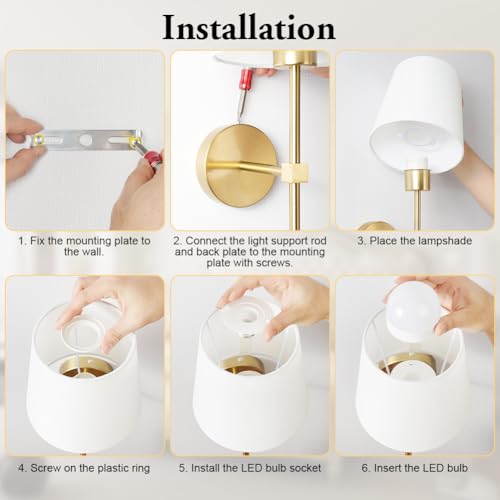 Installation

1. Fix the mounting plate to the wall.

2. Connect the light support rod and back plate to the mounting plate with screws.

3. Place the lampshade

4. Screw on the plastic ring

5. Install the LED bulb socket

6. Insert the LED bulb