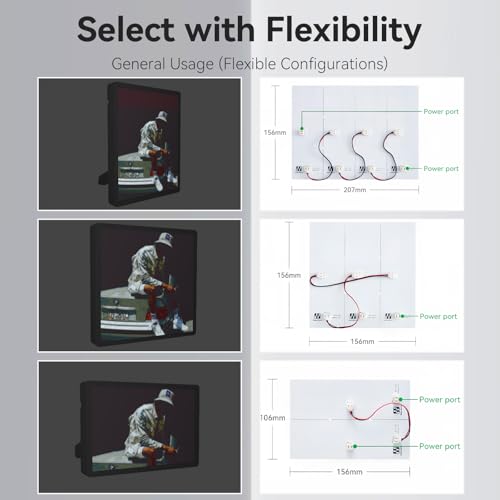 Select with Flexibility

General Usage (Flexible Configurations)

156mm

Power port

Power port

207mm

156mm

Power port

156mm

106mm

Power port

Power port

156mm