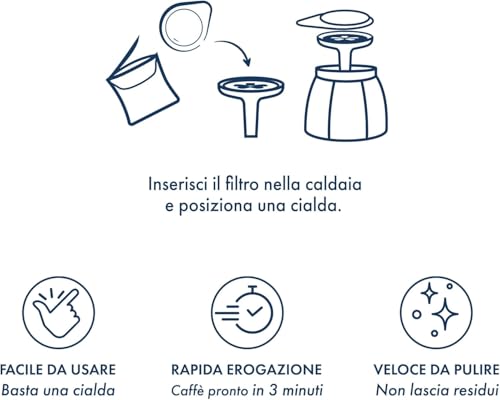 Inserisci il filtro nella caldaia e posiziona una cialda.

FACILE DA USARE
Basta una cialda

RAPIDA EROGAZIONE
Caffè pronto in 3 minuti

VELOCE DA PULIRE
Non lascia residui