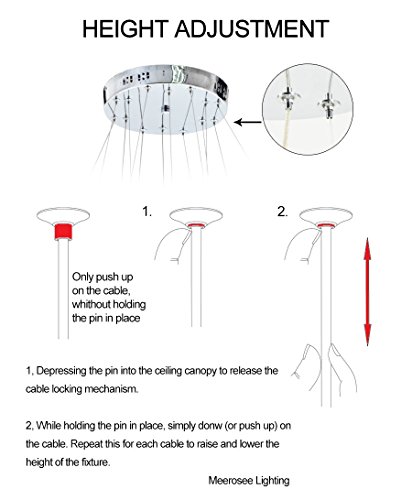 HEIGHT ADJUSTMENT

1.

2.

Only push up on the cable, whithout holding the pin in place

1, Depressing the pin into the ceiling canopy to release the cable locking mechanism.

2, While holding the pin in place, simply donw (or push up) on the cable. Repeat this for each cable to raise and lower the height of the fixture.

Meerosee Lighting