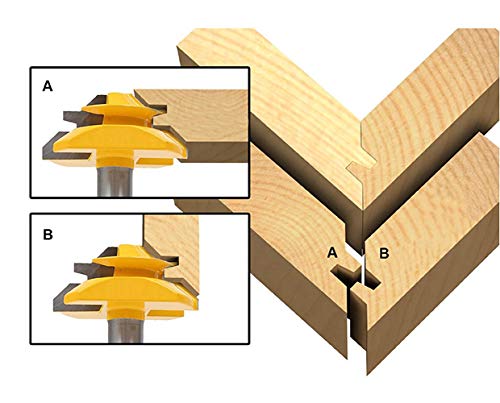 A

B

A B