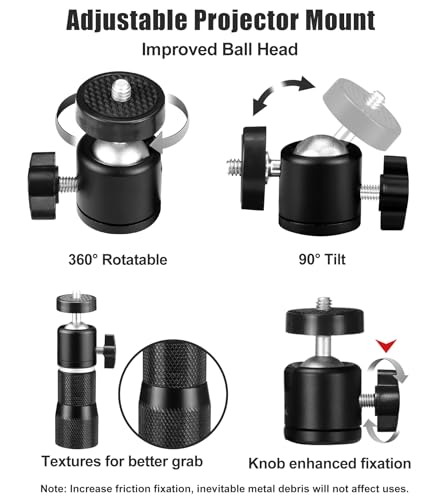 Adjustable Projector Mount

Improved Ball Head

360° Rotatable

90° Tilt

Textures for better grab

Knob enhanced fixation

Note: Increase friction fixation, inevitable metal debris will not affect uses.