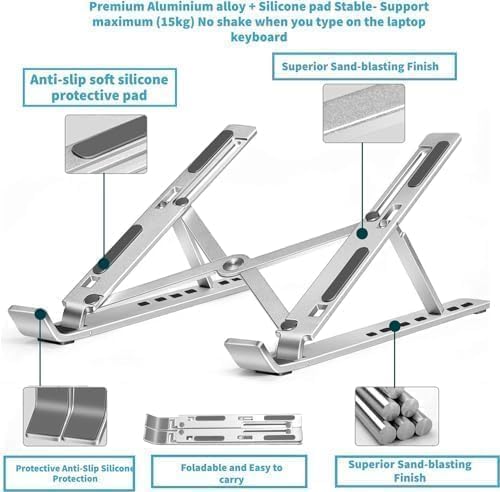 Premium Aluminium alloy + Silicone pad Stable- Support maximum (15kg) No shake when you type on the laptop keyboard

Anti-slip soft silicone protective pad

Superior Sand-blasting Finish

Protective Anti-Slip Silicone Protection

Foladable and Easy to carry

Superior Sand-blasting Finish