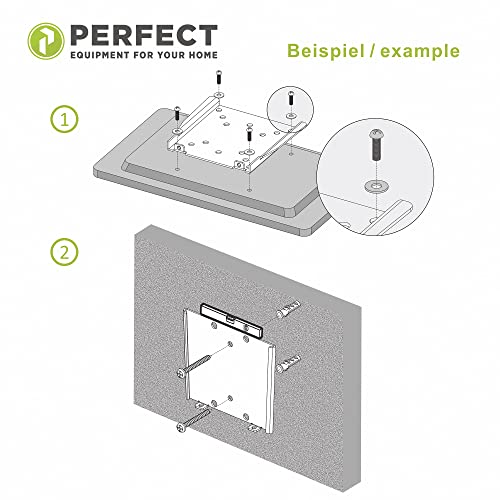 PERFECT
EQUIPMENT FOR YOUR HOME

Beispiel / example

1

2