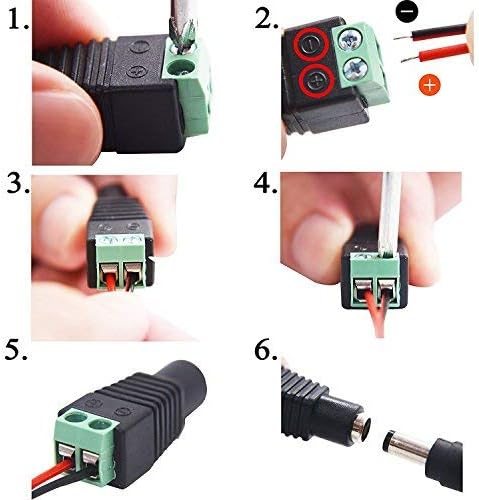 1.

2.

−

+

3.

4.

5.

6.