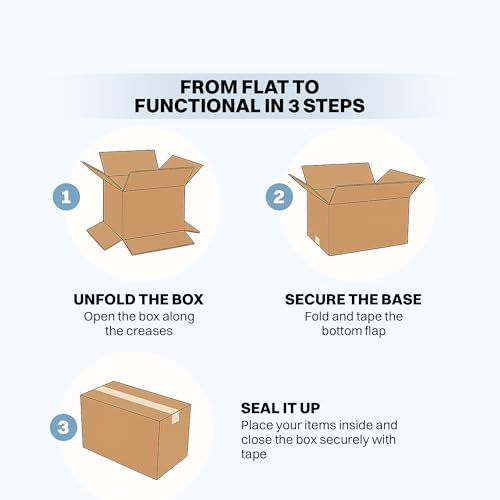 FROM FLAT TO FUNCTIONAL IN 3 STEPS

1

UNFOLD THE BOX
Open the box along the creases

2

SECURE THE BASE
Fold and tape the bottom flap

3

SEAL IT UP
Place your items inside and close the box securely with tape