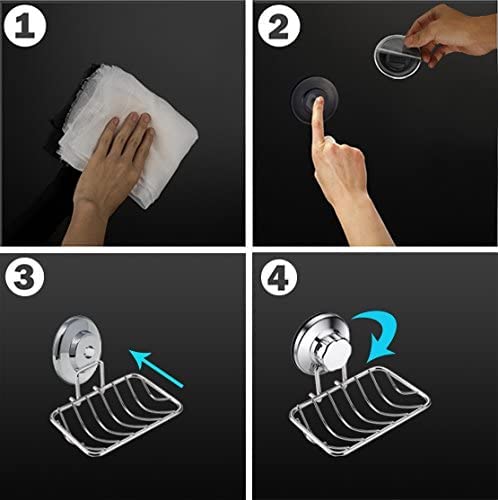 1

2

3

4