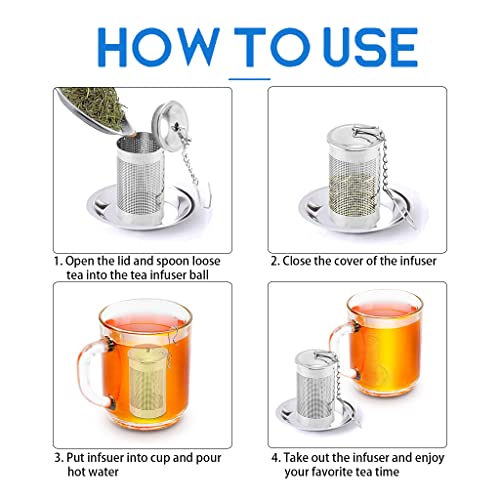 HOW TO USE

1. Open the lid and spoon loose tea into the tea infuser ball

2. Close the cover of the infuser

3. Put infsuer into cup and pour hot water

4. Take out the infuser and enjoy your favorite tea time