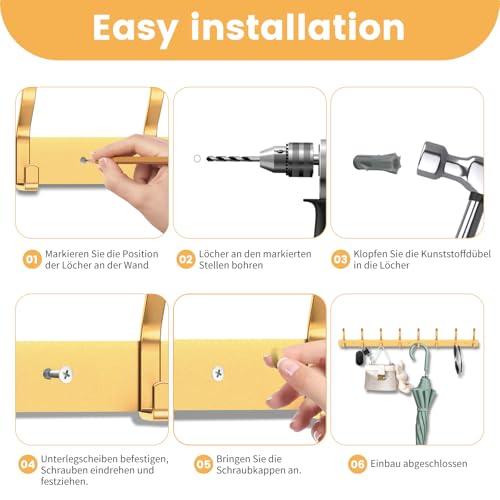 Easy installation

01 Markieren Sie die Position der Löcher an der Wand

02 Löcher an den markierten Stellen bohren

03 Klopfen Sie die Kunststoffdübel in die Löcher

04 Unterlegscheiben befestigen, Schrauben eindrehen und festziehen.

05 Bringen Sie die Schraubkappen an.

06 Einbau abgeschlossen