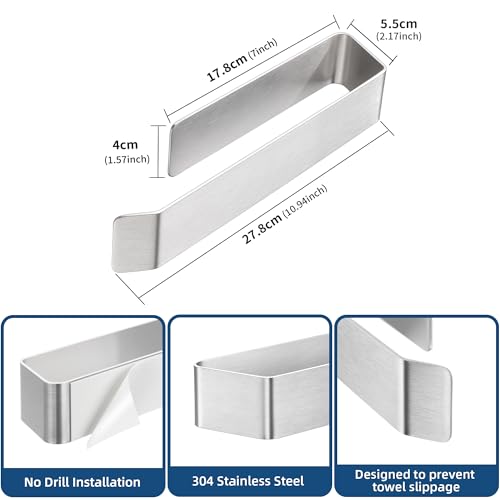 17.8cm (7inch)

5.5cm (2.17inch)

4cm (1.57inch)

27.8cm (10.94inch)

No Drill Installation

304 Stainless Steel

Designed to prevent towel slippage