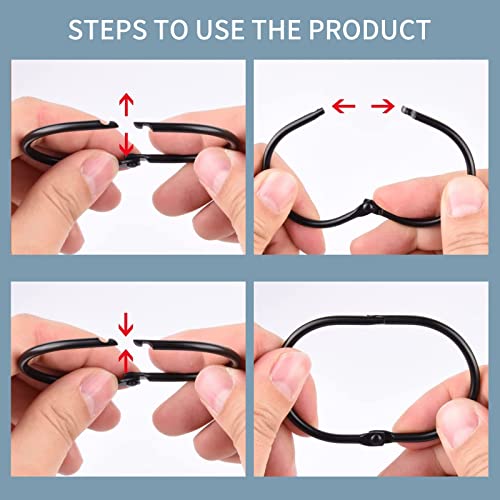 STEPS TO USE THE PRODUCT