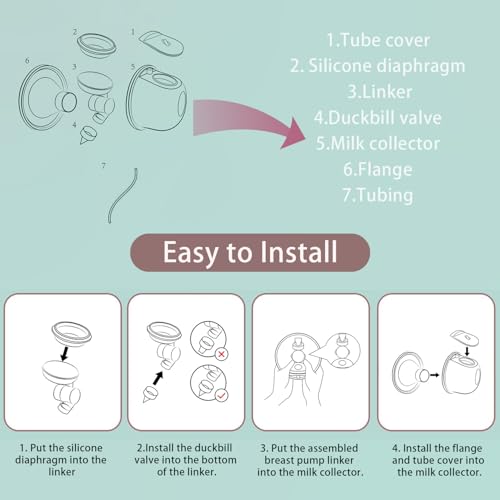 2

1

6

3

5

4

7

1.Tube cover
2. Silicone diaphragm
3.Linker
4.Duckbill valve
5.Milk collector
6.Flange
7.Tubing

Easy to Install

1. Put the silicone diaphragm into the linker

2.Install the duckbill valve into the bottom of the linker.

3. Put the assembled breast pump linker into the milk collector.

4. Install the flange and tube cover into the milk collector.