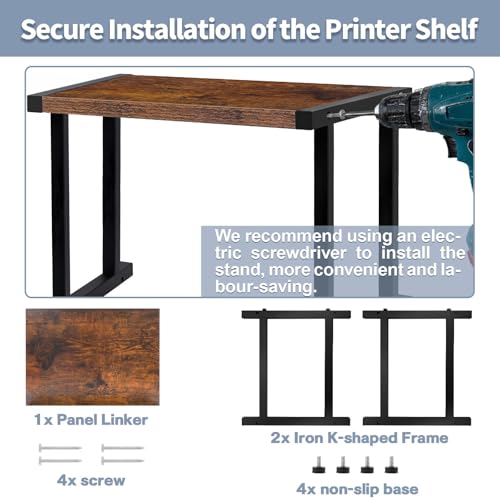 Secure Installation of the Printer Shelf

We recommend using an electric screwdriver to install the stand, more convenient and labour-saving.

1x Panel Linker

4x screw

2x Iron K-shaped Frame

4x non-slip base