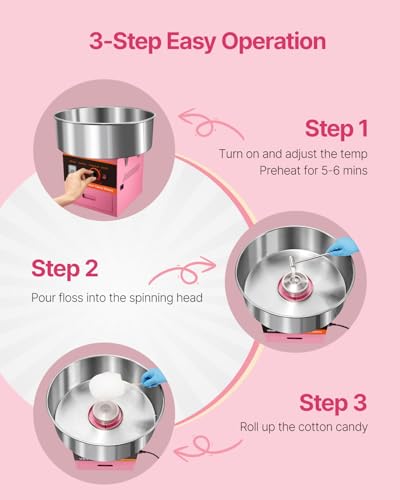 3-Step Easy Operation

Step 1

Turn on and adjust the temp
Preheat for 5-6 mins

Step 2

Pour floss into the spinning head

Step 3

Roll up the cotton candy