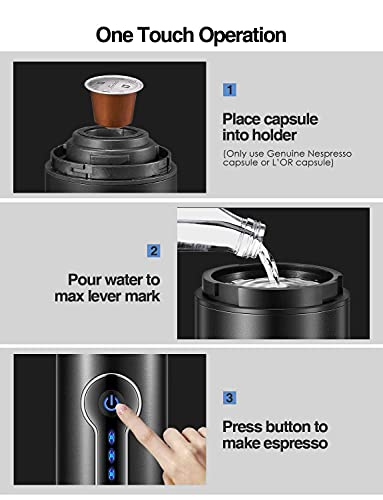 One Touch Operation

1

Place capsule into holder

(Only use Genuine Nespresso capsule or L'OR capsule)

2

Pour water to max lever mark

3

Press button to make espresso