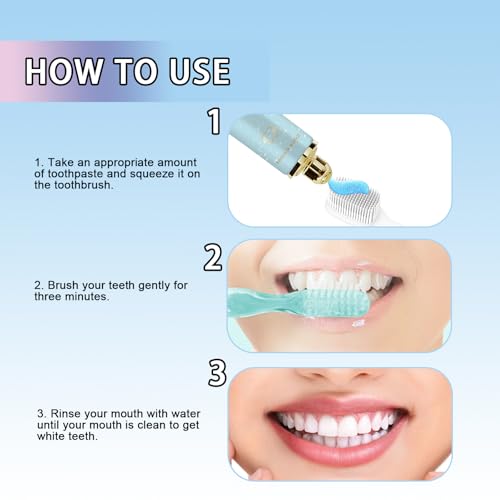 HOW TO USE

1

1. Take an appropriate amount of toothpaste and squeeze it on the toothbrush.

2

2. Brush your teeth gently for three minutes.

3

3. Rinse your mouth with water until your mouth is clean to get white teeth.