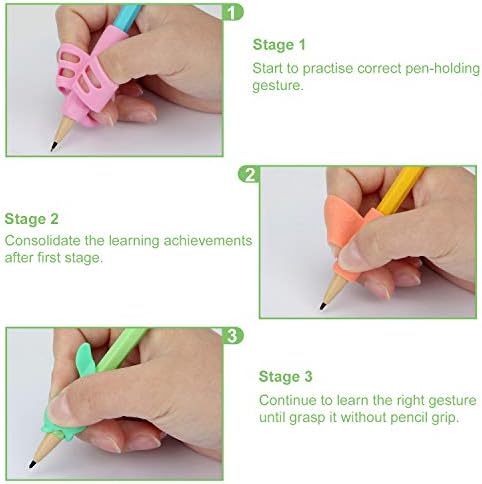 1

Stage 1
Start to practise correct pen-holding gesture.

2

Stage 2
Consolidate the learning achievements after first stage.

3

Stage 3
Continue to learn the right gesture until grasp it without pencil grip.