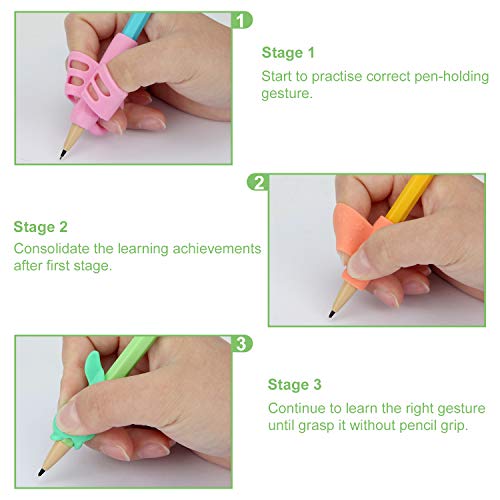 1

Stage 1

Start to practise correct pen-holding gesture.

2

Stage 2

Consolidate the learning achievements after first stage.

3

Stage 3

Continue to learn the right gesture until grasp it without pencil grip.