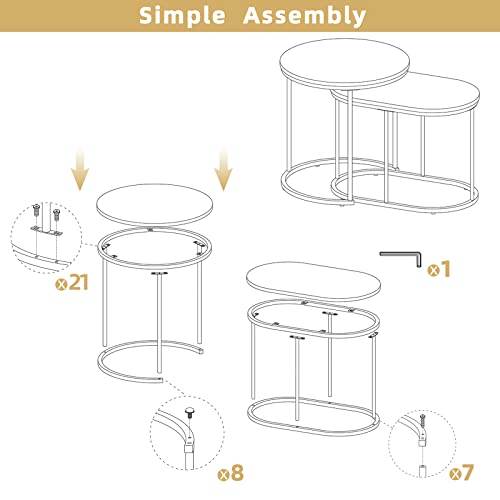 Simple Assembly

x21

x1

x8

x7