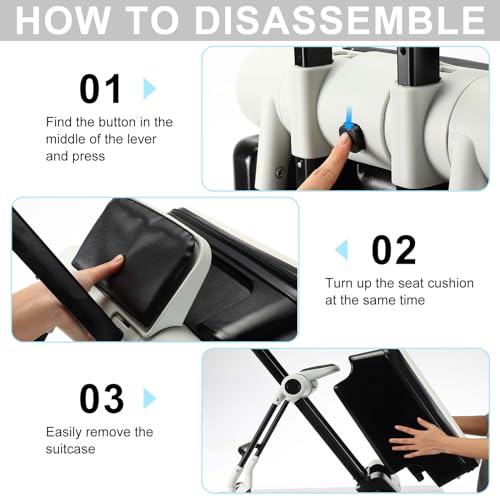 HOW TO DISASSEMBLE

01

Find the button in the middle of the lever and press

02

Turn up the seat cushion at the same time

03

Easily remove the suitcase