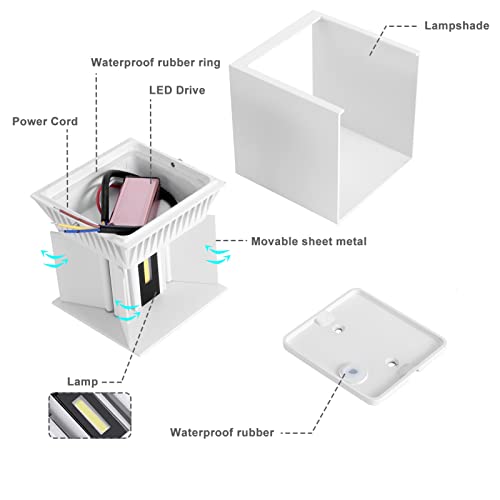 Lampshade

Waterproof rubber ring

LED Drive

Power Cord

Movable sheet metal

Lamp

Waterproof rubber