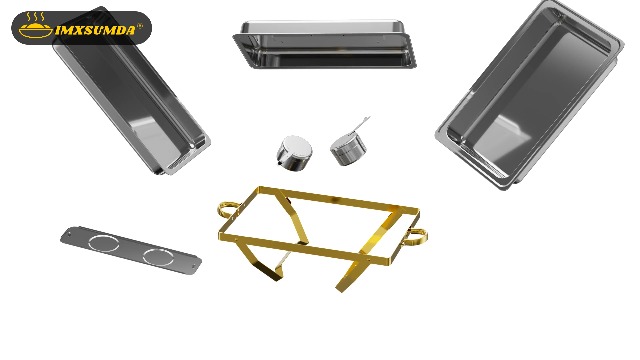 IMXSUMDA®