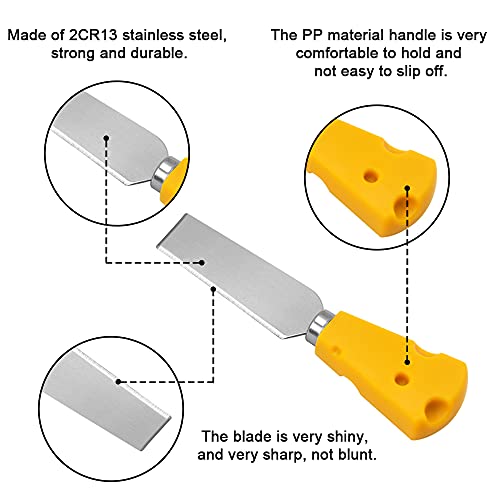 Made of 2CR13 stainless steel, strong and durable.

The PP material handle is very comfortable to hold and not easy to slip off.

The blade is very shiny, and very sharp, not blunt.