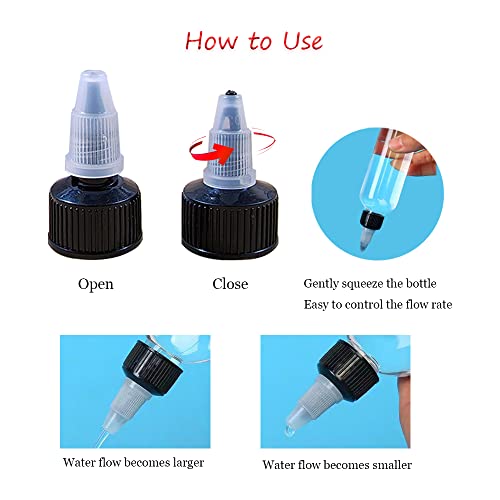 How to Use

Open

Close

Gently squeeze the bottle
Easy to control the flow rate

Water flow becomes larger

Water flow becomes smaller