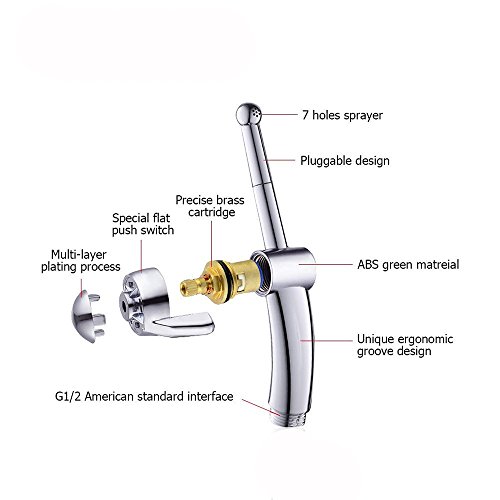 7 holes sprayer

Pluggable design

Precise brass cartridge

Special flat push switch

Multi-layer plating process

ABS green matreial

Unique ergonomic groove design

G1/2 American standard interface