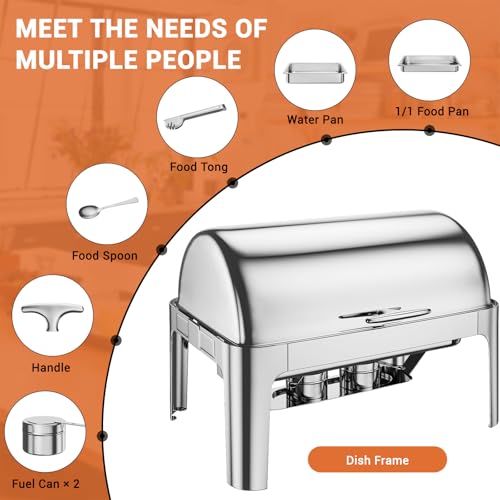 MEET THE NEEDS OF MULTIPLE PEOPLE

Water Pan

1/1 Food Pan

Food Tong

Food Spoon

Handle

Fuel Can × 2

Dish Frame