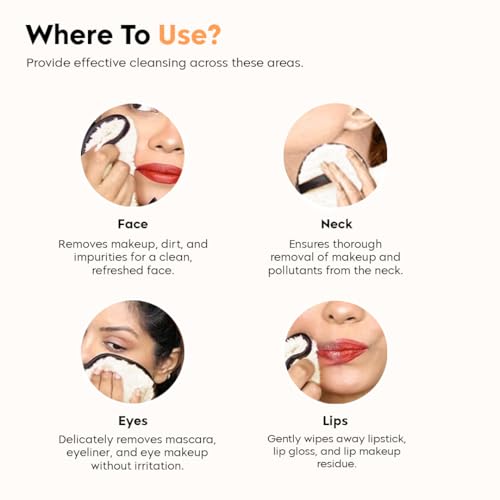 Where To Use?

Provide effective cleansing across these areas.

Face

Removes makeup, dirt, and impurities for a clean, refreshed face.

Neck

Ensures thorough removal of makeup and pollutants from the neck.

Eyes

Delicately removes mascara, eyeliner, and eye makeup without irritation.

Lips

Gently wipes away lipstick, lip gloss, and lip makeup residue.