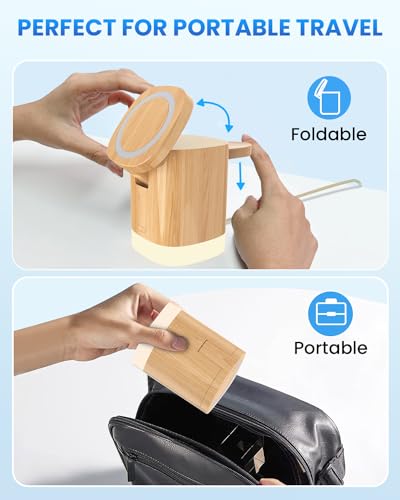 PERFECT FOR PORTABLE TRAVEL

Foldable

Portable