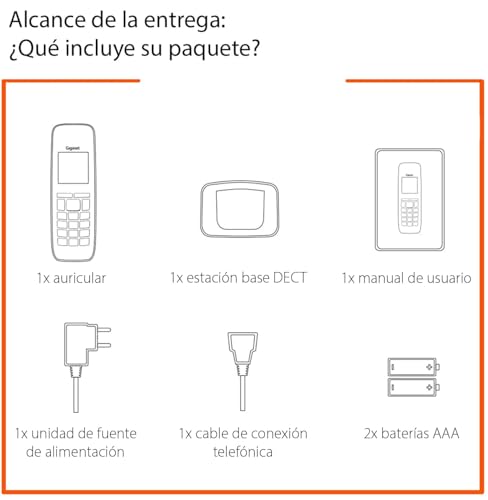 Alcance de la entrega:
¿Qué incluye su paquete?

Gigaset

1x auricular

1x estación base DECT

1x manual de usuario

1x unidad de fuente de alimentación

1x cable de conexión telefónica

2x baterías AAA