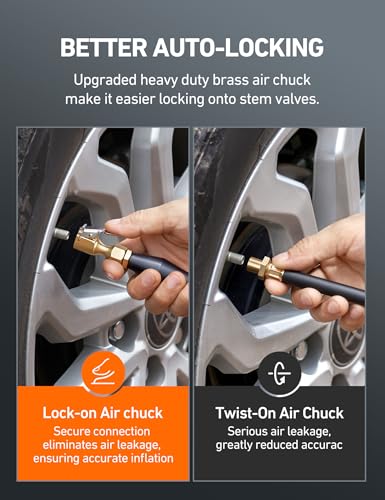 BETTER AUTO-LOCKING

Upgraded heavy duty brass air chuck make it easier locking onto stem valves.

Lock-on Air chuck

Secure connection eliminates air leakage, ensuring accurate inflation

Twist-On Air Chuck

Serious air leakage, greatly reduced accurac