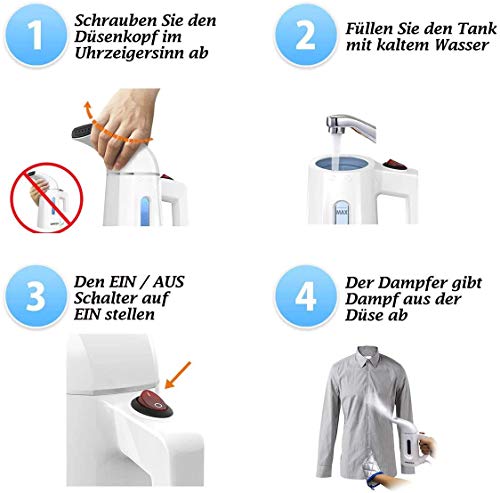 1

Schrauben Sie den Düsenkopf im Uhrzeigersinn ab

2

Füllen Sie den Tank mit kaltem Wasser

MAX

3

Den EIN / AUS Schalter auf EIN stellen

4

Der Dampfer gibt Dampf aus der Düse ab