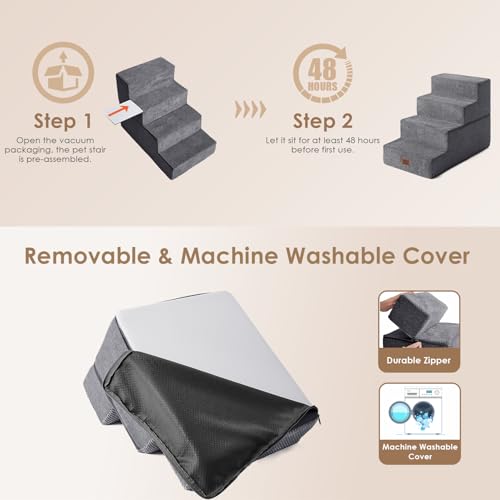 Step 1
Open the vacuum packaging, the pet stair is pre-assembled.

48 HOURS
Step 2
Let it sit for at least 48 hours before first use.

Removable & Machine Washable Cover

Durable Zipper

Machine Washable Cover