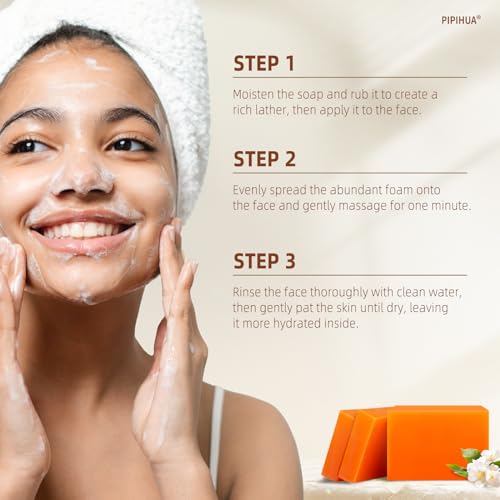 PIPIHUA®

STEP 1

Moisten the soap and rub it to create a rich lather, then apply it to the face.

STEP 2

Evenly spread the abundant foam onto the face and gently massage for one minute.

STEP 3

Rinse the face thoroughly with clean water, then gently pat the skin until dry, leaving it more hydrated inside.